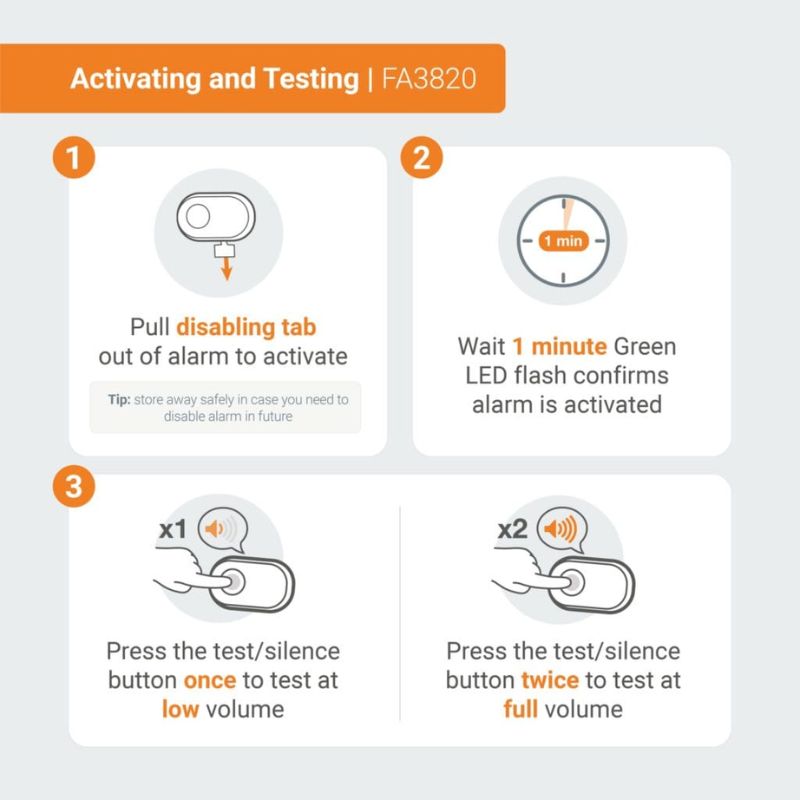 Activating and Testing | FA3820

1

Pull disabling tab out of alarm to activate

Tip: store away safely in case you need to disable alarm in future

2

1 min

Wait 1 minute Green LED flash confirms alarm is activated

3

x1

Press the test/silence button once to test at low volume

x2

Press the test/silence button twice to test at full volume