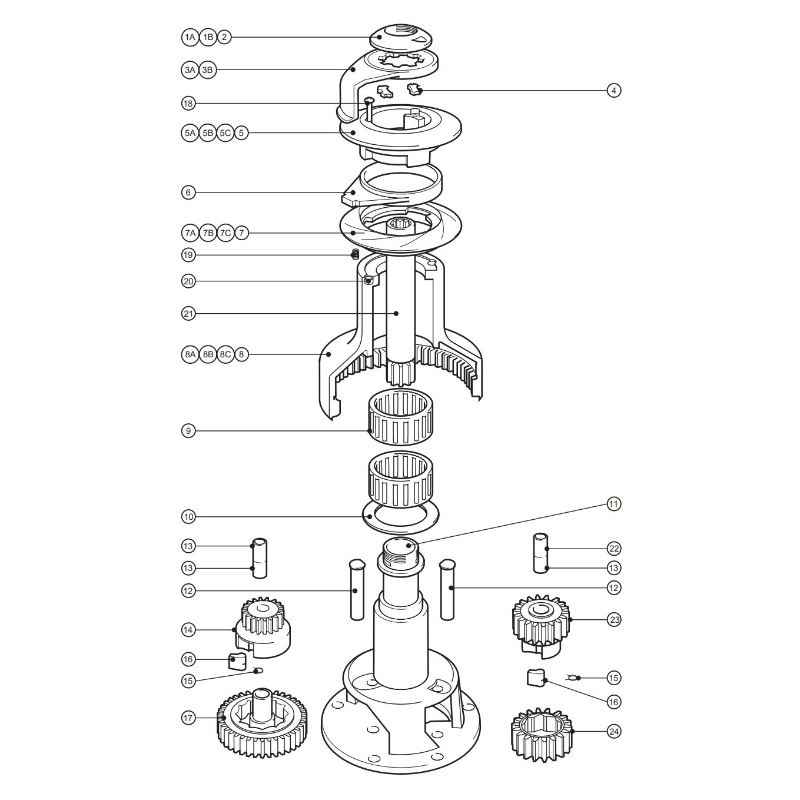 1A 1B 2
3A 3B
4
18
5A 5B 5C 5
6
7A 7B 7C 7
19
20
21
8A 8B 8C 8
9
10
11
13
13
22
13
12
12
14
23
16
15
15
16
17
24